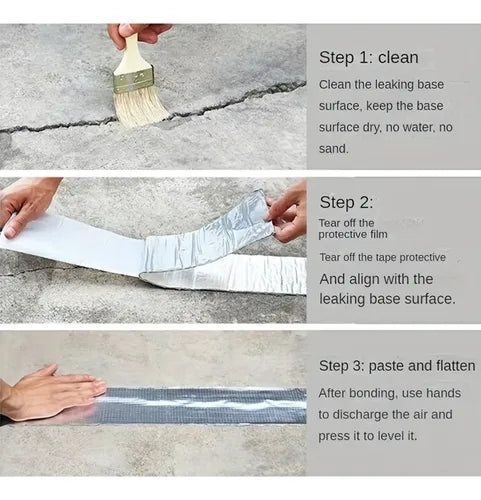 Step 1: clean

Clean the leaking base surface, keep the base surface dry, no water, no sand.

Step 2:

Tear off the protective film

Tear off the tape protective

And align with the leaking base surface.

Step 3: paste and flatten

After bonding, use hands to discharge the air and press it to level it.